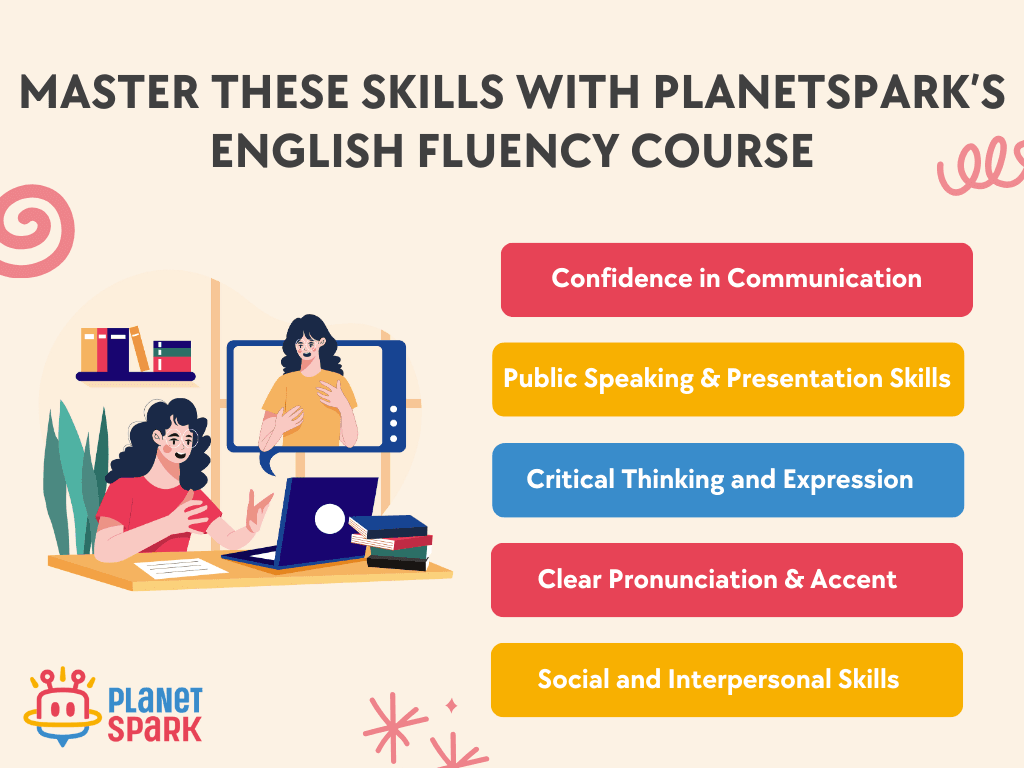 MASTER THESE SKILLS WITH PLANETSPARK'S ENGLISH FLUENCY COURSE

Confidence in Communication

Public Speaking & Presentation Skills

Critical Thinking and Expression

Clear Pronunciation & Accent

Social and Interpersonal Skills

PLANET SPARK